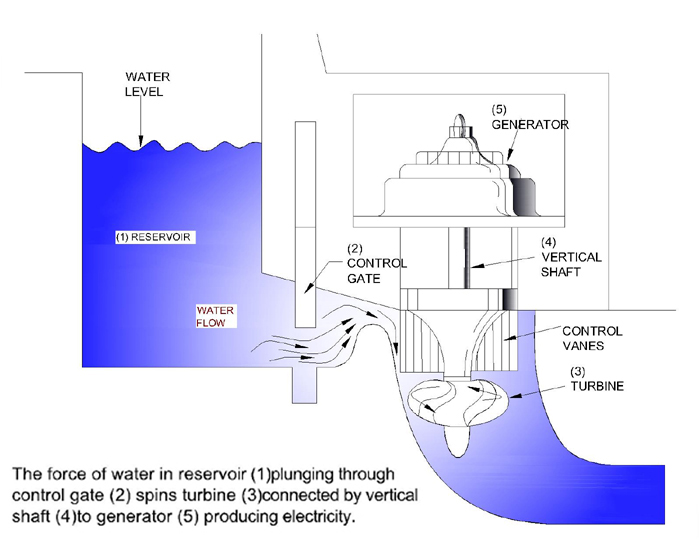 WATER LEVEL

(5) GENERATOR

(1) RESERVOIR

(2) CONTROL GATE

(4) VERTICAL SHAFT

WATER FLOW

CONTROL VANES

(3) TURBINE

The force of water in reservoir (1)plunging through control gate (2) spins turbine (3)connected by vertical shaft (4)to generator (5) producing electricity.