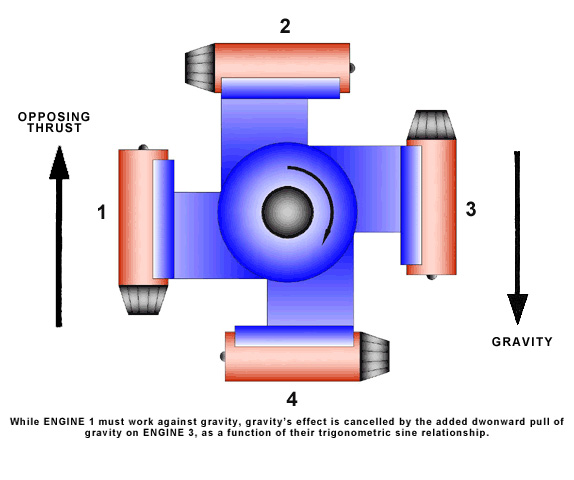 2

OPPOSING THRUST

1

3

GRAVITY

4

While ENGINE 1 must work against gravity, gravity's effect is cancelled by the added dwonward pull of gravity on ENGINE 3, as a function of their trigonometric sine relationship.